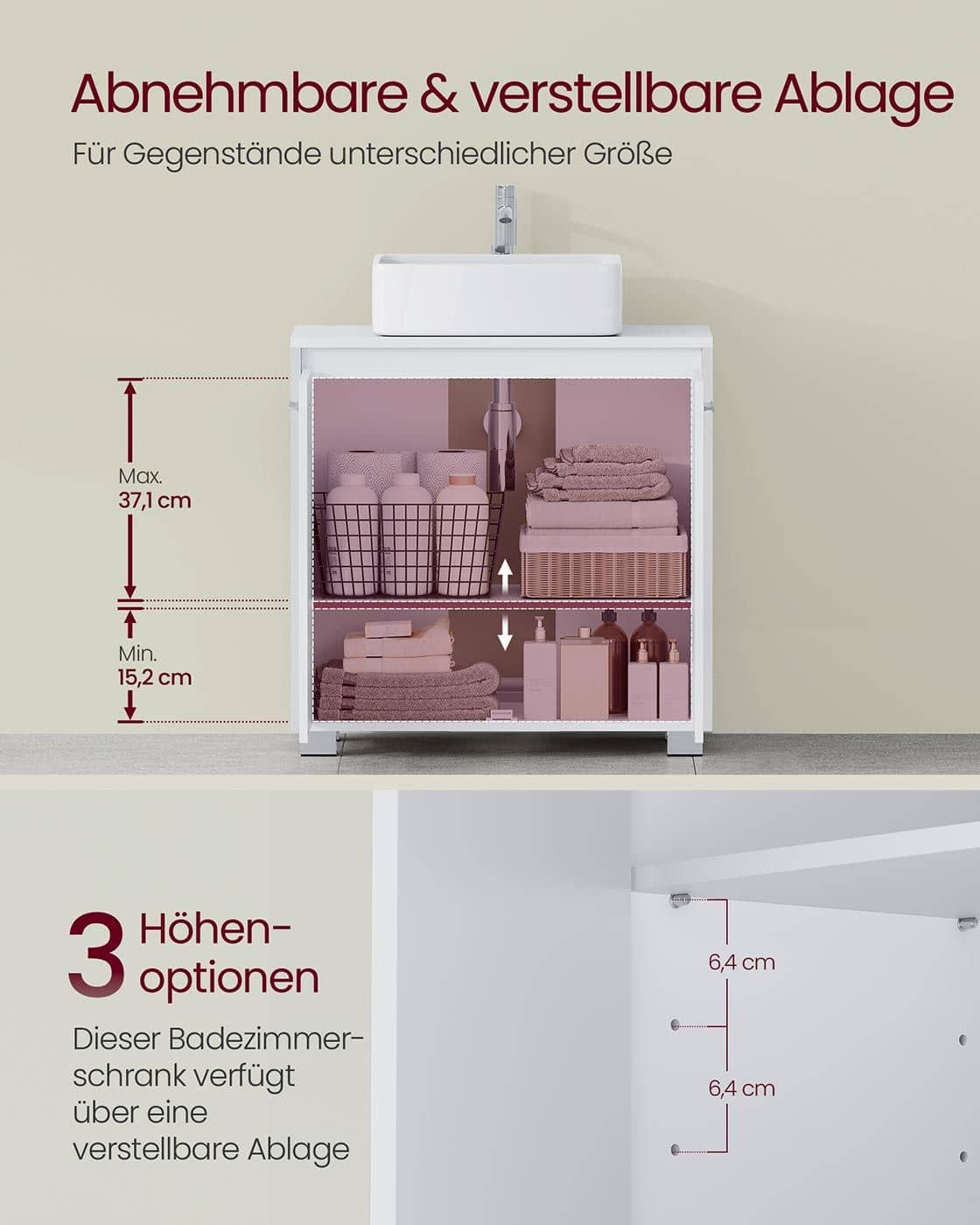 Abnehmbare & verstellbare Ablage

Für Gegenstände unterschiedlicher Größe

Max.
37,1 cm

Min.
15,2 cm

3 Höhenoptionen

Dieser Badezimmerschrank verfügt über eine verstellbare Ablage

6,4 cm

6,4 cm