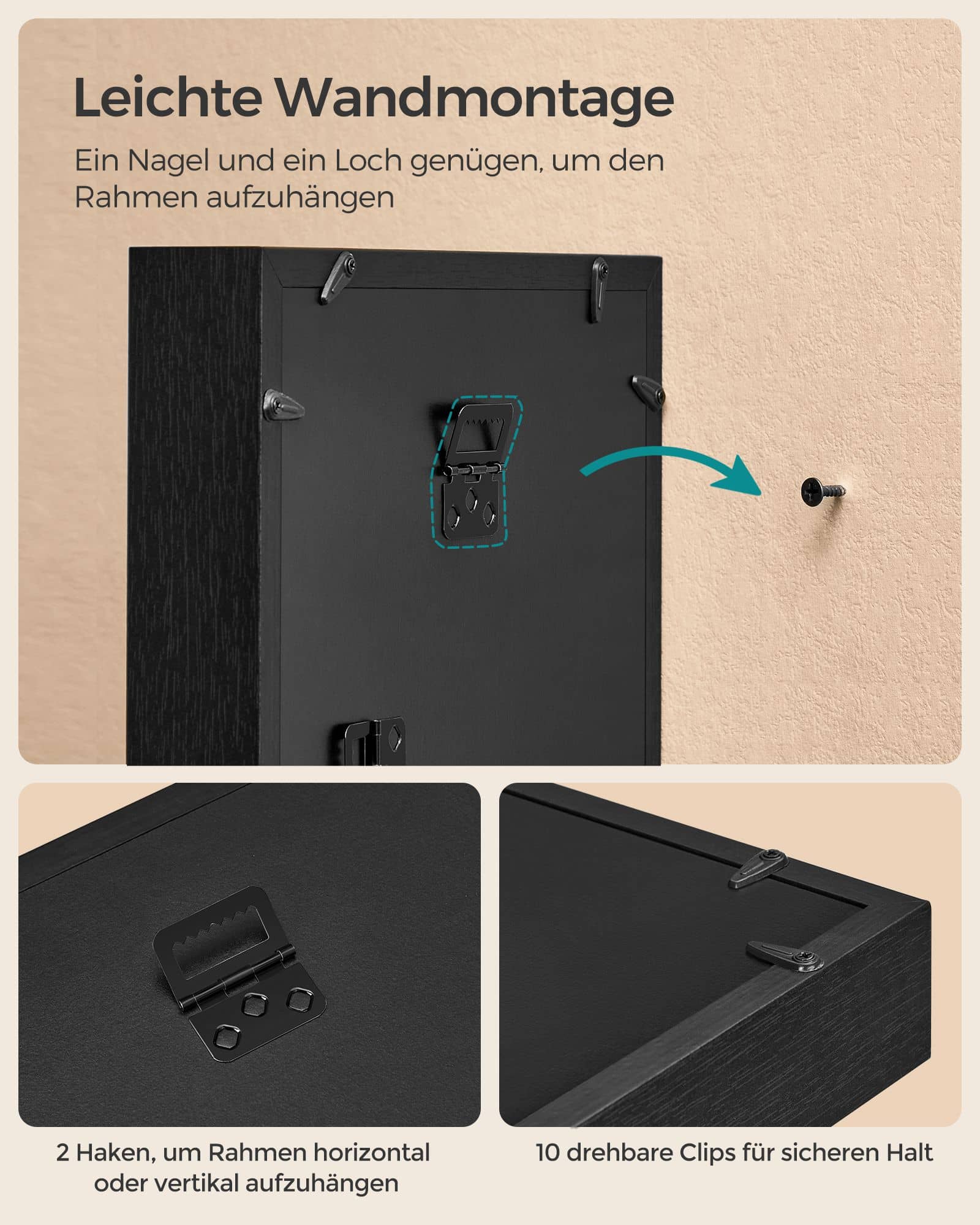 Leichte Wandmontage

Ein Nagel und ein Loch genügen, um den Rahmen aufzuhängen

2 Haken, um Rahmen horizontal oder vertikal aufzuhängen

10 drehbare Clips für sicheren Halt