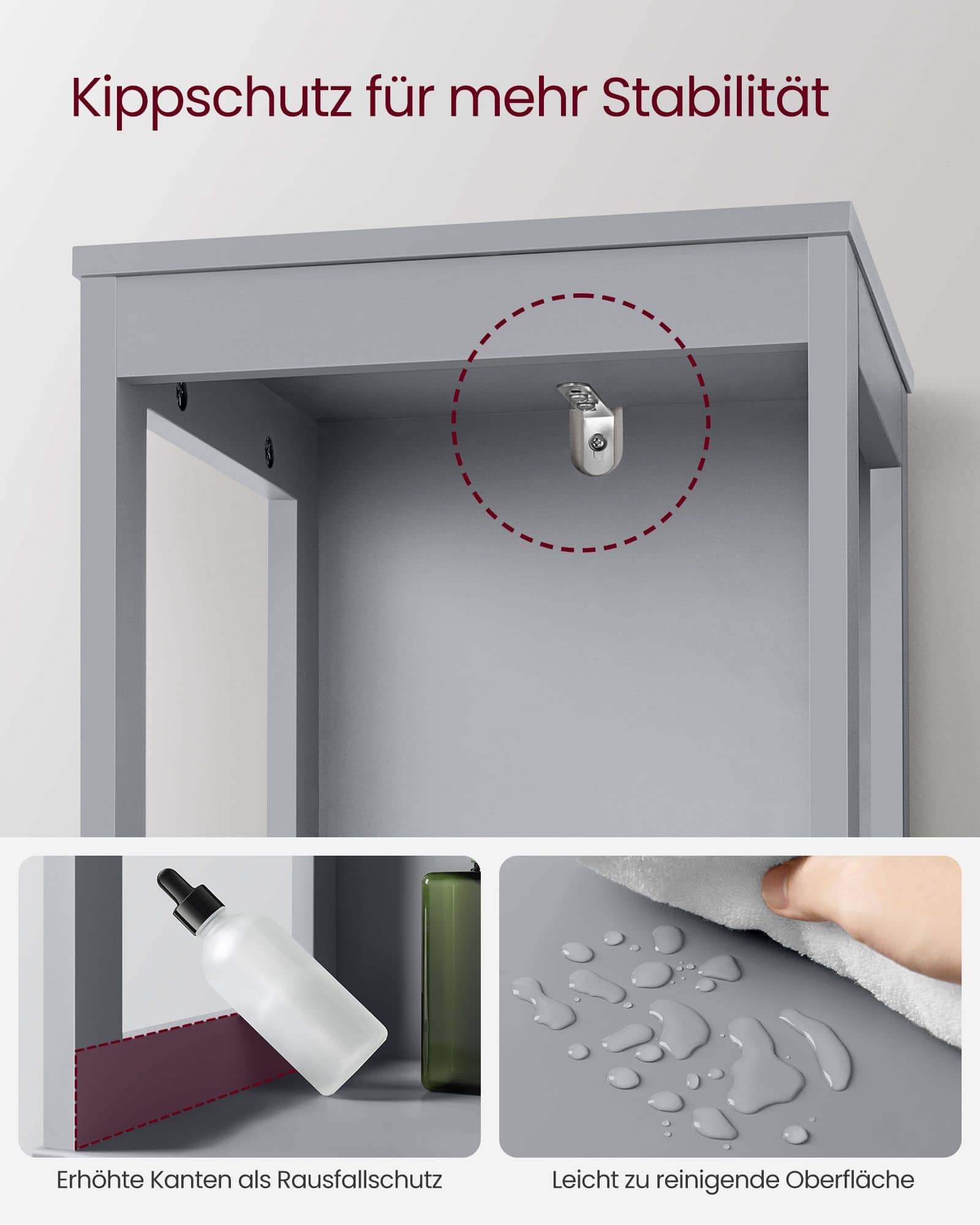 Kippschutz für mehr Stabilität

Erhöhte Kanten als Rausfallschutz

Leicht zu reinigende Oberfläche