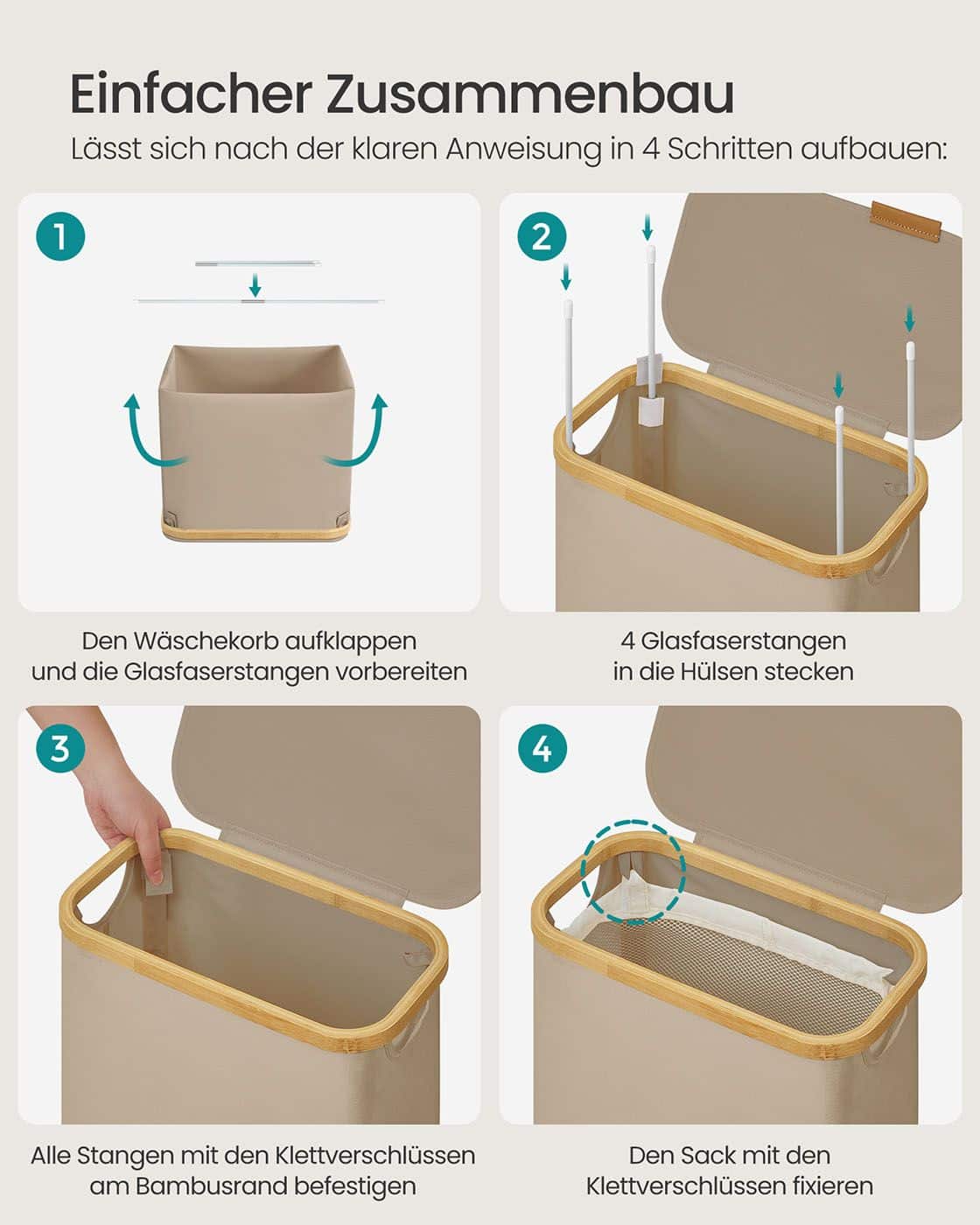 Einfacher Zusammenbau
Lässt sich nach der klaren Anweisung in 4 Schritten aufbauen:

1

Den Wäschekorb aufklappen und die Glasfaserstangen vorbereiten

2

4 Glasfaserstangen in die Hülsen stecken

3

Alle Stangen mit den Klettverschlüssen am Bambusrand befestigen

4

Den Sack mit den Klettverschlüssen fixieren