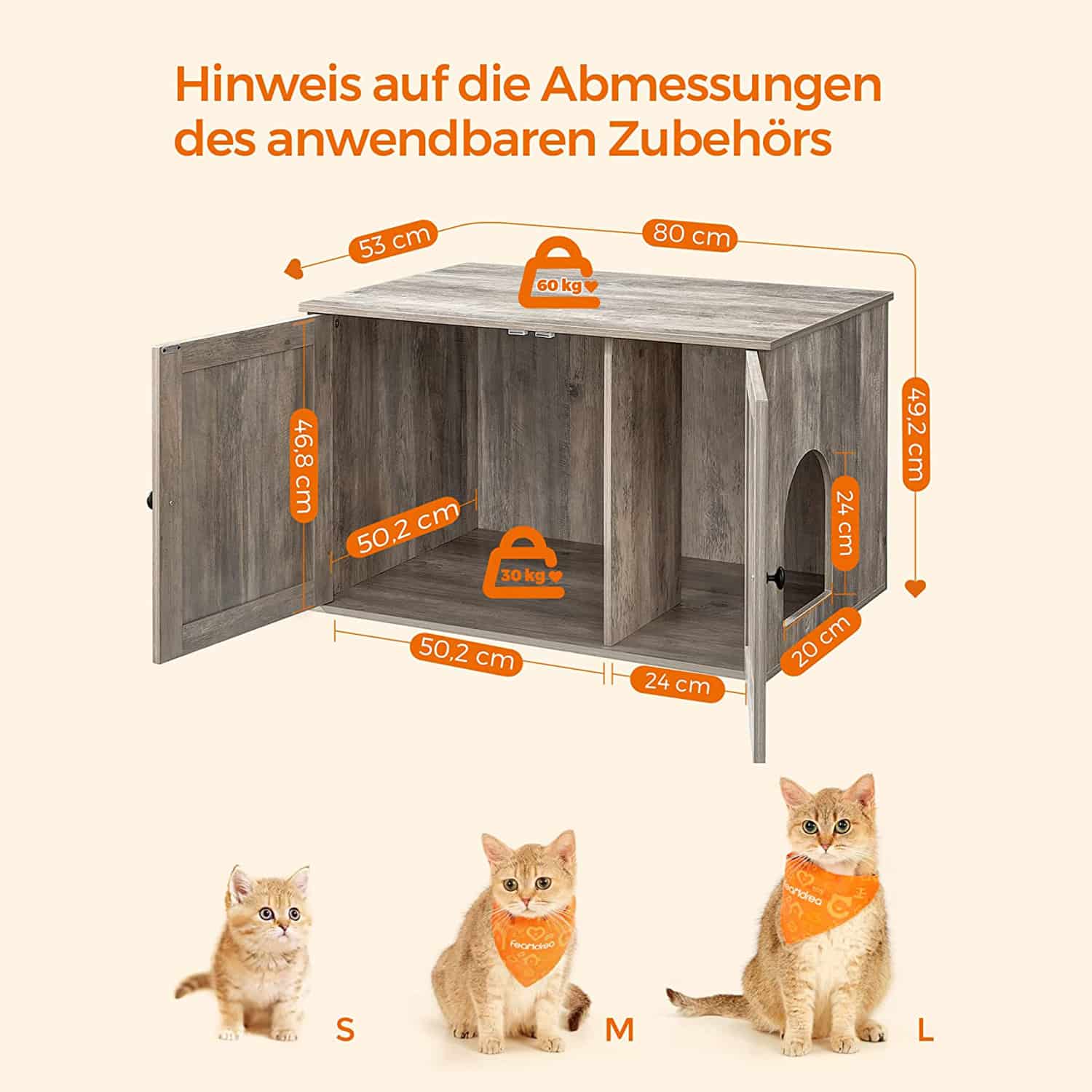 Hinweis auf die Abmessungen des anwendbaren Zubehörs

53 cm
80 cm
60 kg
49,2 cm
46,8 cm
50,2 cm
30 kg
24 cm
20 cm
50,2 cm
24 cm

Feandrea
Feandrea

S
M
L