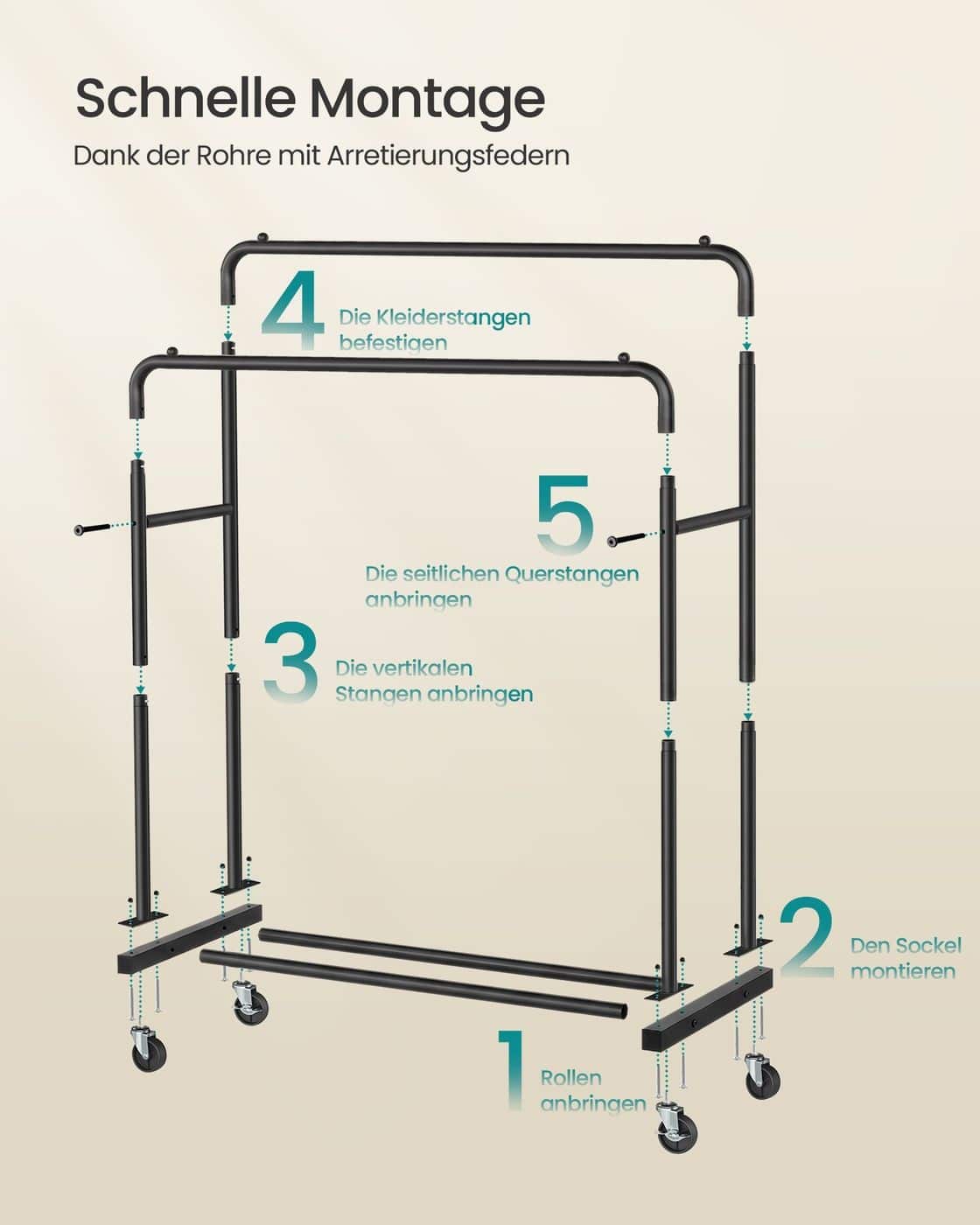 Schnelle Montage

Dank der Rohre mit Arretierungsfedern

4 Die Kleiderstangen befestigen

5 Die seitlichen Querstangen anbringen

3 Die vertikalen Stangen anbringen

2 Den Sockel montieren

1 Rollen anbringen