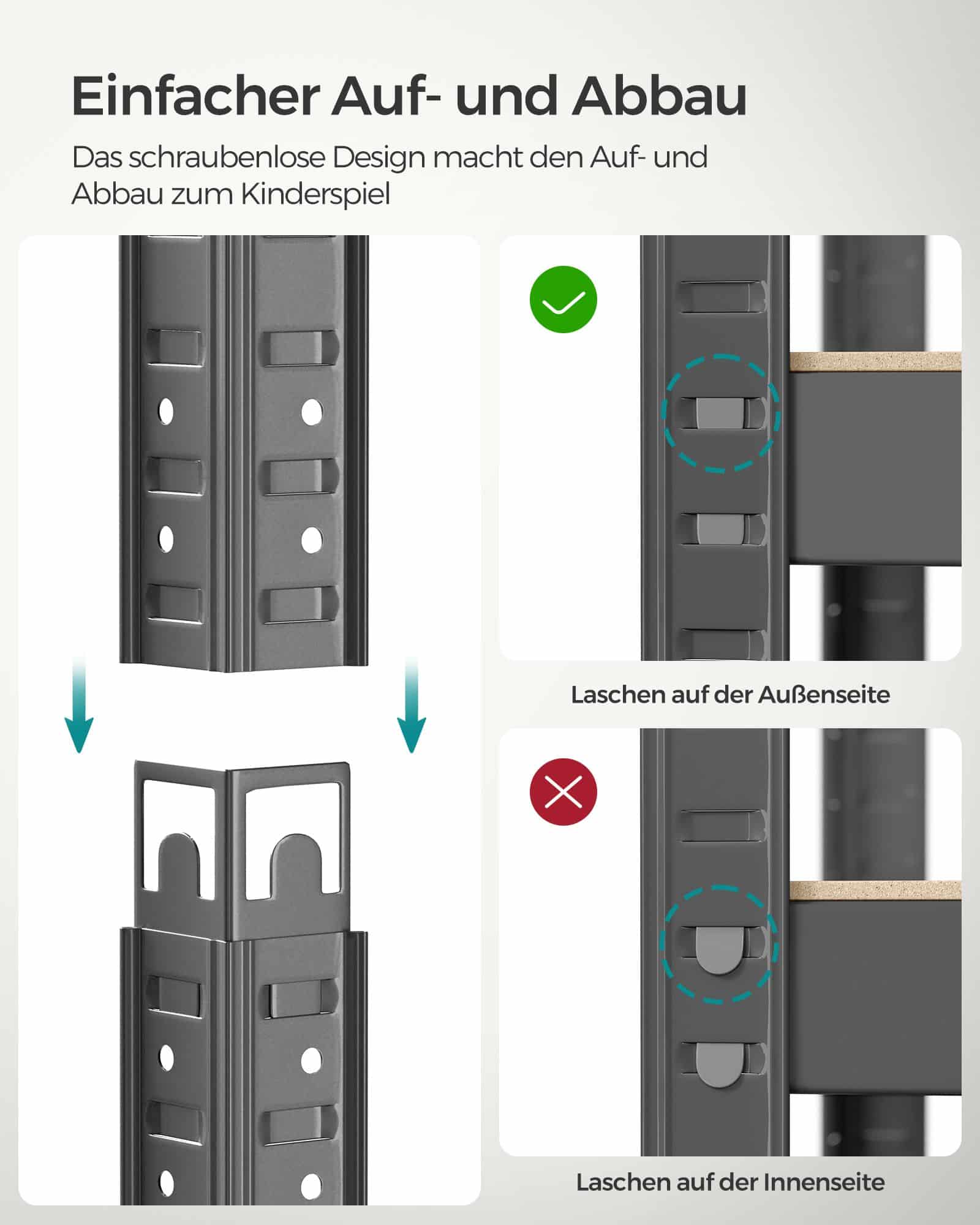 Einfacher Auf- und Abbau

Das schraubenlose Design macht den Auf- und Abbau zum Kinderspiel

Laschen auf der Außenseite

Laschen auf der Innenseite