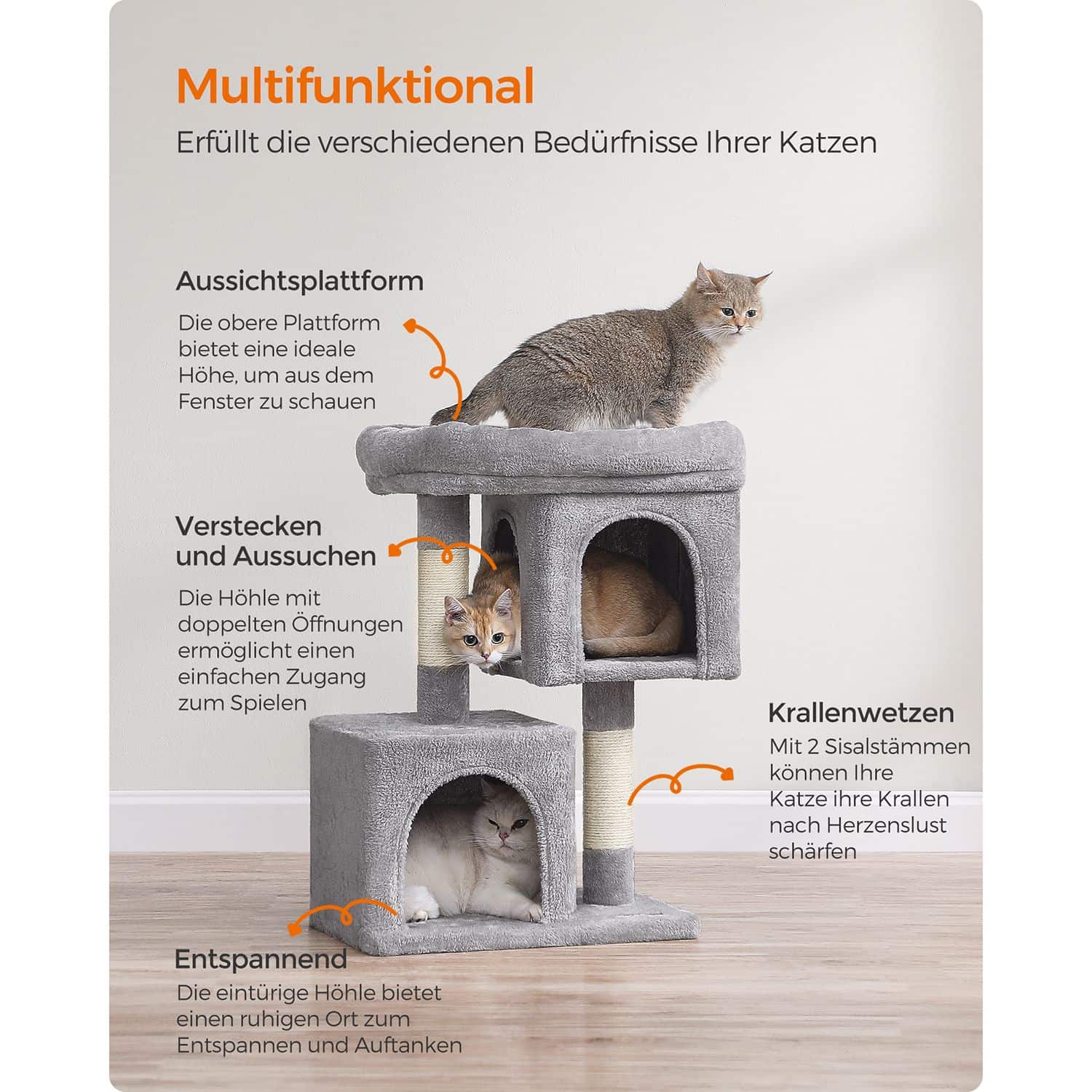 Multifunktional
Erfüllt die verschiedenen Bedürfnisse Ihrer Katzen

Aussichtsplattform
Die obere Plattform bietet eine ideale Höhe, um aus dem Fenster zu schauen

Verstecken und Aussuchen
Die Höhle mit doppelten Öffnungen ermöglicht einen einfachen Zugang zum Spielen

Krallenwetzen
Mit 2 Sisalstämmen können Ihre Katze ihre Krallen nach Herzenslust schärfen

Entspannend
Die eintürige Höhle bietet einen ruhigen Ort zum Entspannen und Auftanken