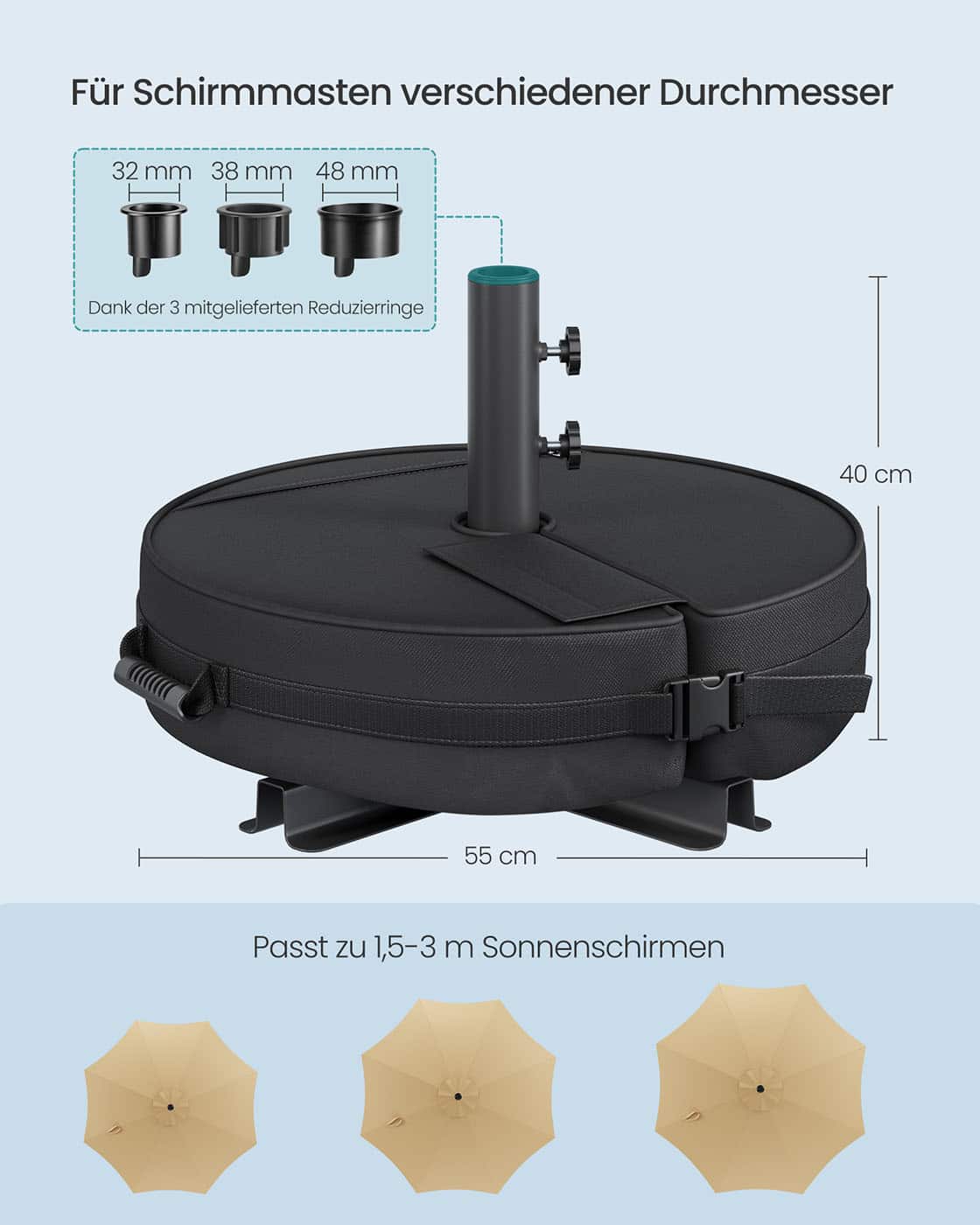 Für Schirmmasten verschiedener Durchmesser

32 mm 38 mm 48 mm

Dank der 3 mitgelieferten Reduzierringe

40 cm

55 cm

Passt zu 1,5-3 m Sonnenschirmen