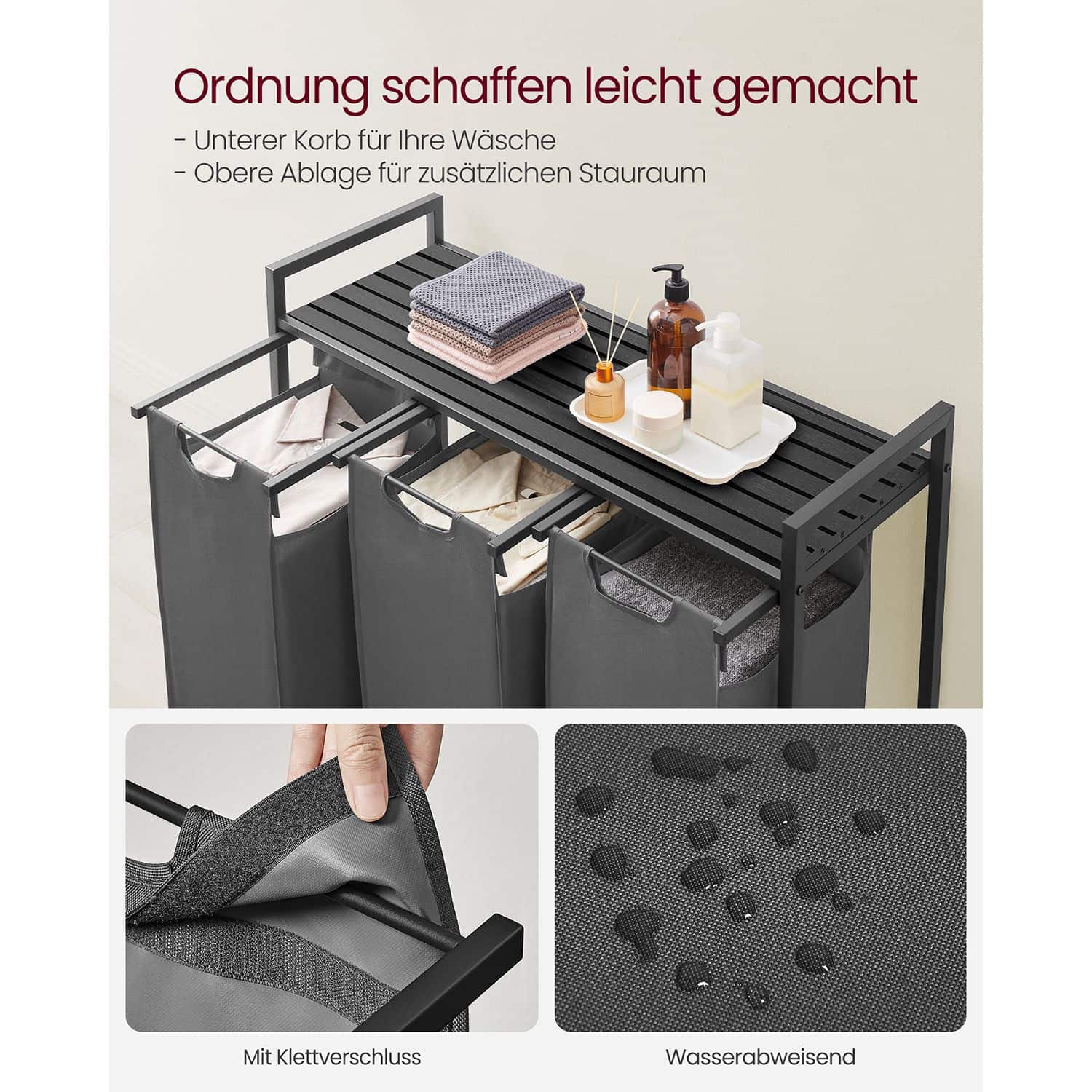 Ordnung schaffen leicht gemacht

- Unterer Korb für Ihre Wäsche
- Obere Ablage für zusätzlichen Stauraum

Mit Klettverschluss

Wasserabweisend