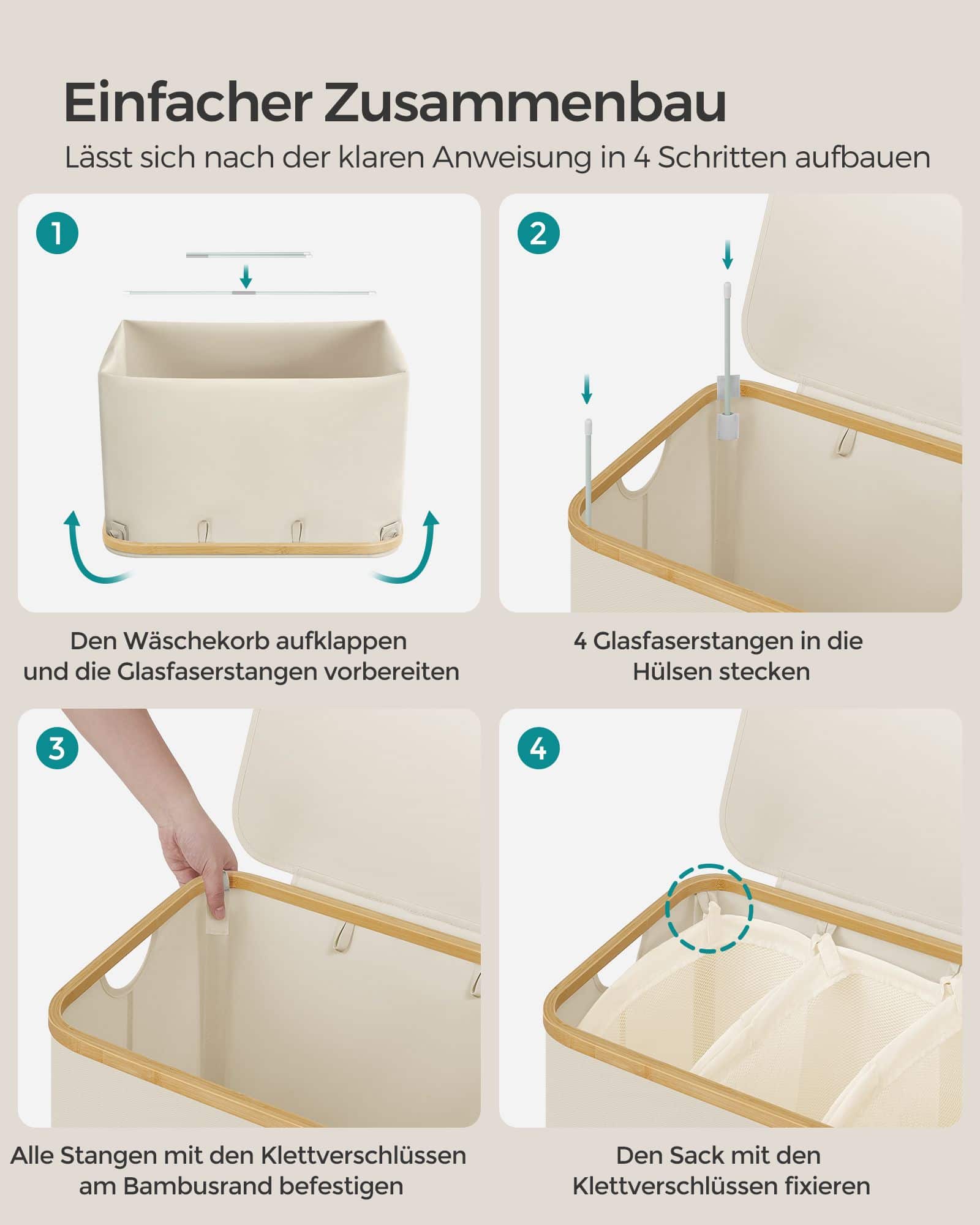 Einfacher Zusammenbau

Lässt sich nach der klaren Anweisung in 4 Schritten aufbauen

1

Den Wäschekorb aufklappen und die Glasfaserstangen vorbereiten

2

4 Glasfaserstangen in die Hülsen stecken

3

Alle Stangen mit den Klettverschlüssen am Bambusrand befestigen

4

Den Sack mit den Klettverschlüssen fixieren