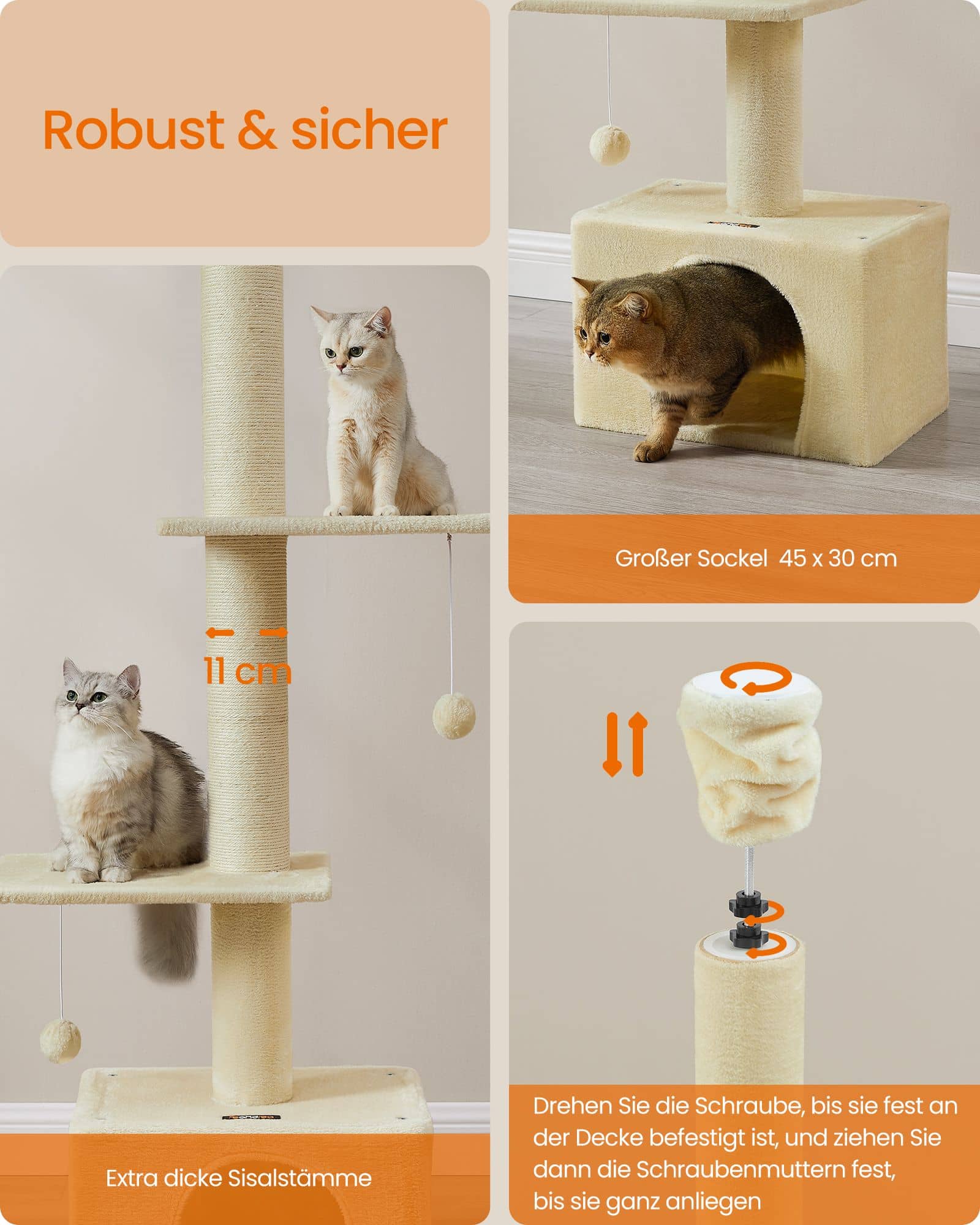 Robust & sicher

11 cm

Extra dicke Sisalstämme

Großer Sockel 45 x 30 cm

Drehen Sie die Schraube, bis sie fest an der Decke befestigt ist, und ziehen Sie dann die Schraubenmuttern fest, bis sie ganz anliegen