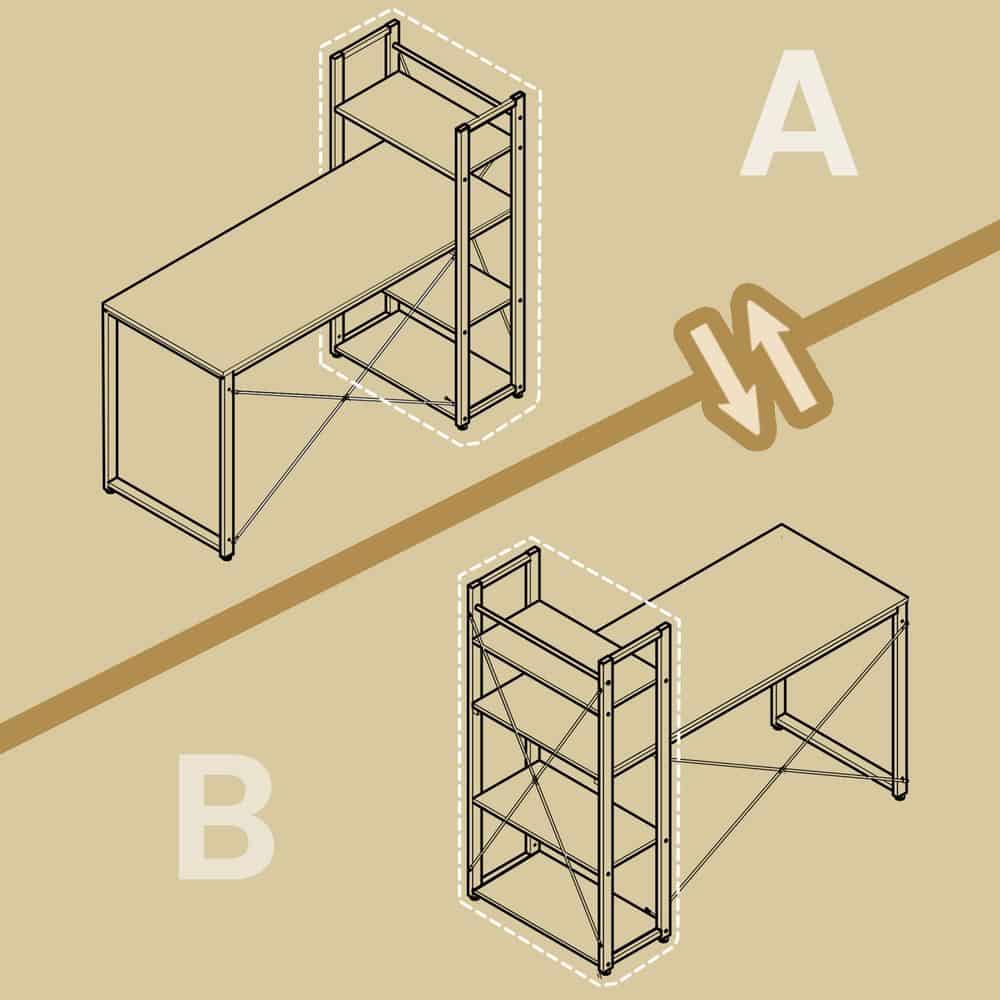 A

B