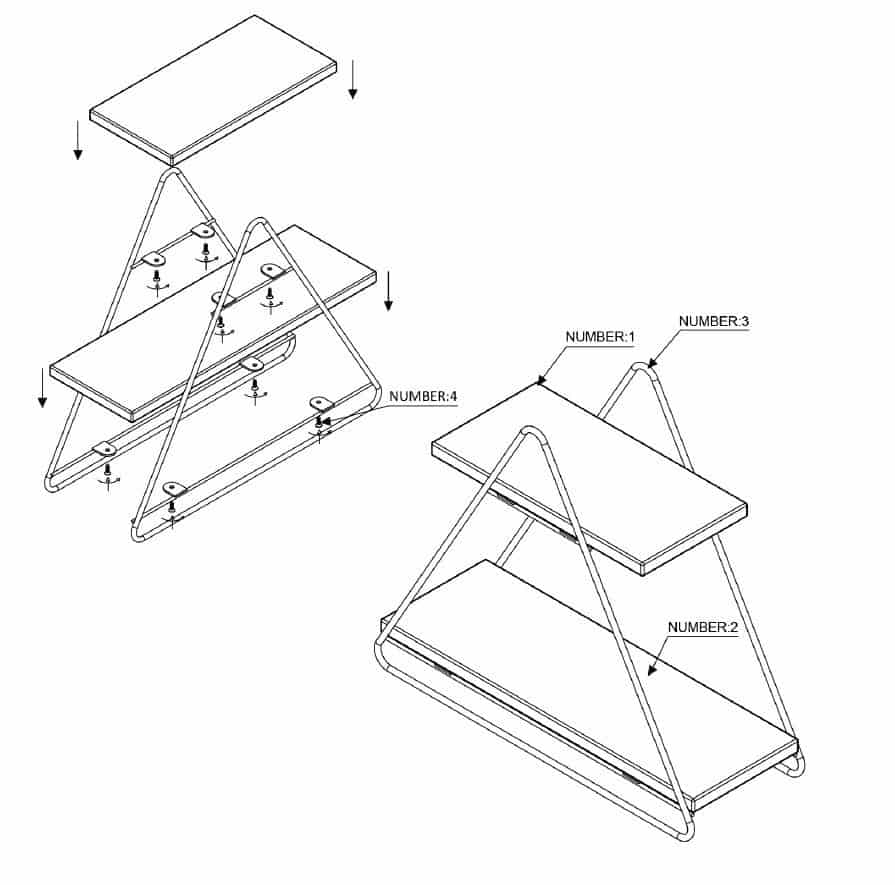 NUMBER:4

NUMBER:1

NUMBER:3

NUMBER:2