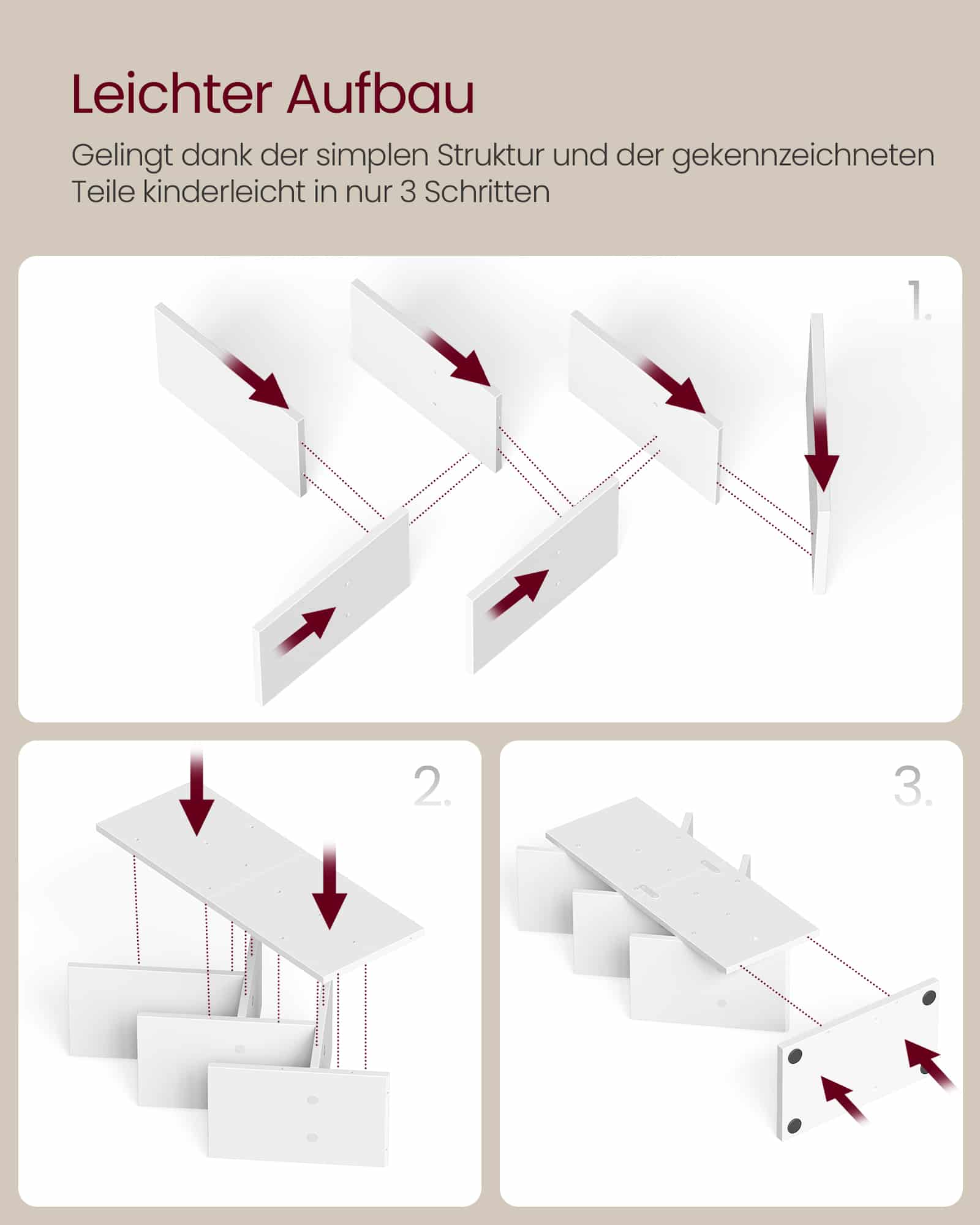 Leichter Aufbau

Gelingt dank der simplen Struktur und der gekennzeichneten Teile kinderleicht in nur 3 Schritten

1.

2.

3.