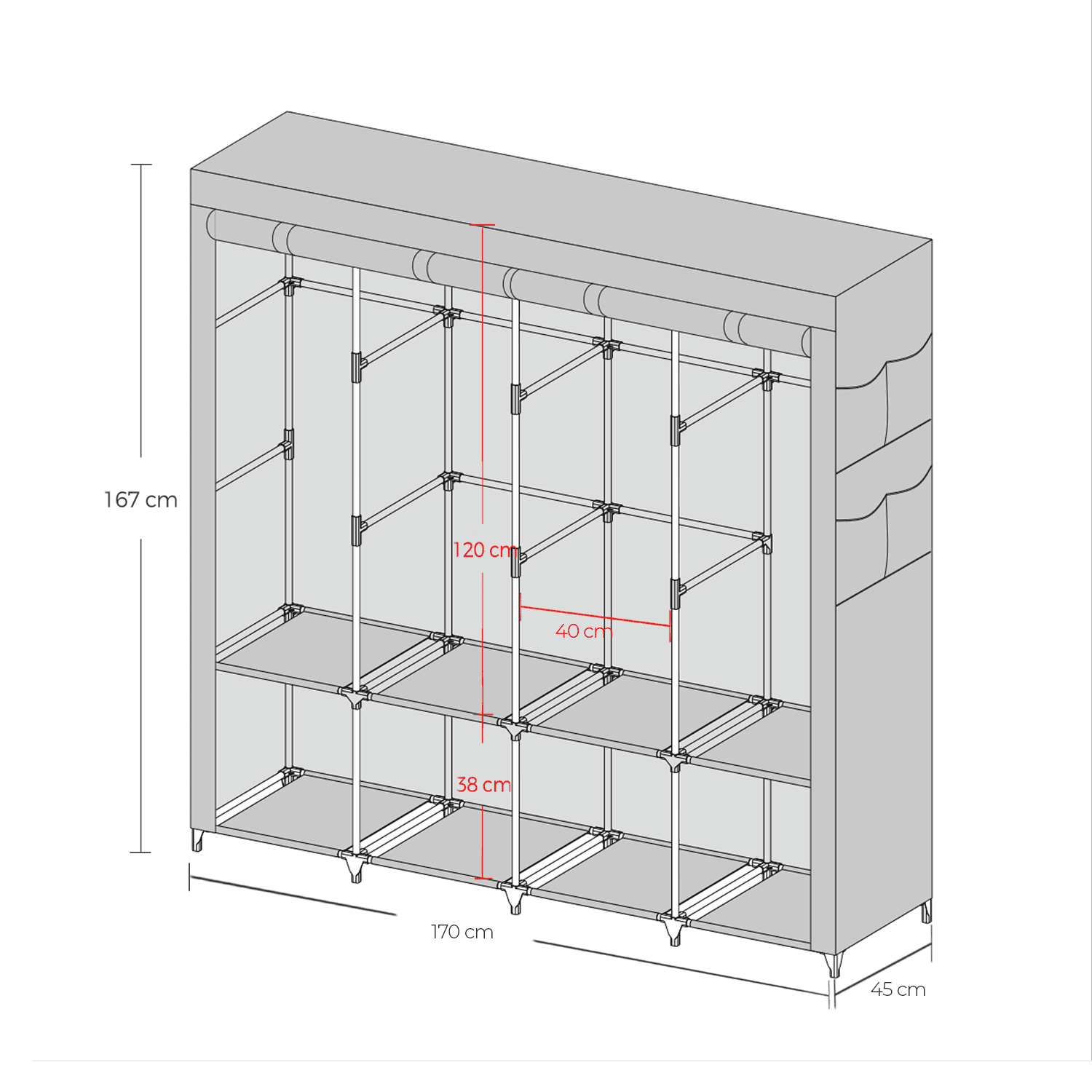 167 cm
120 cm
40 cm
38 cm
170 cm
45 cm