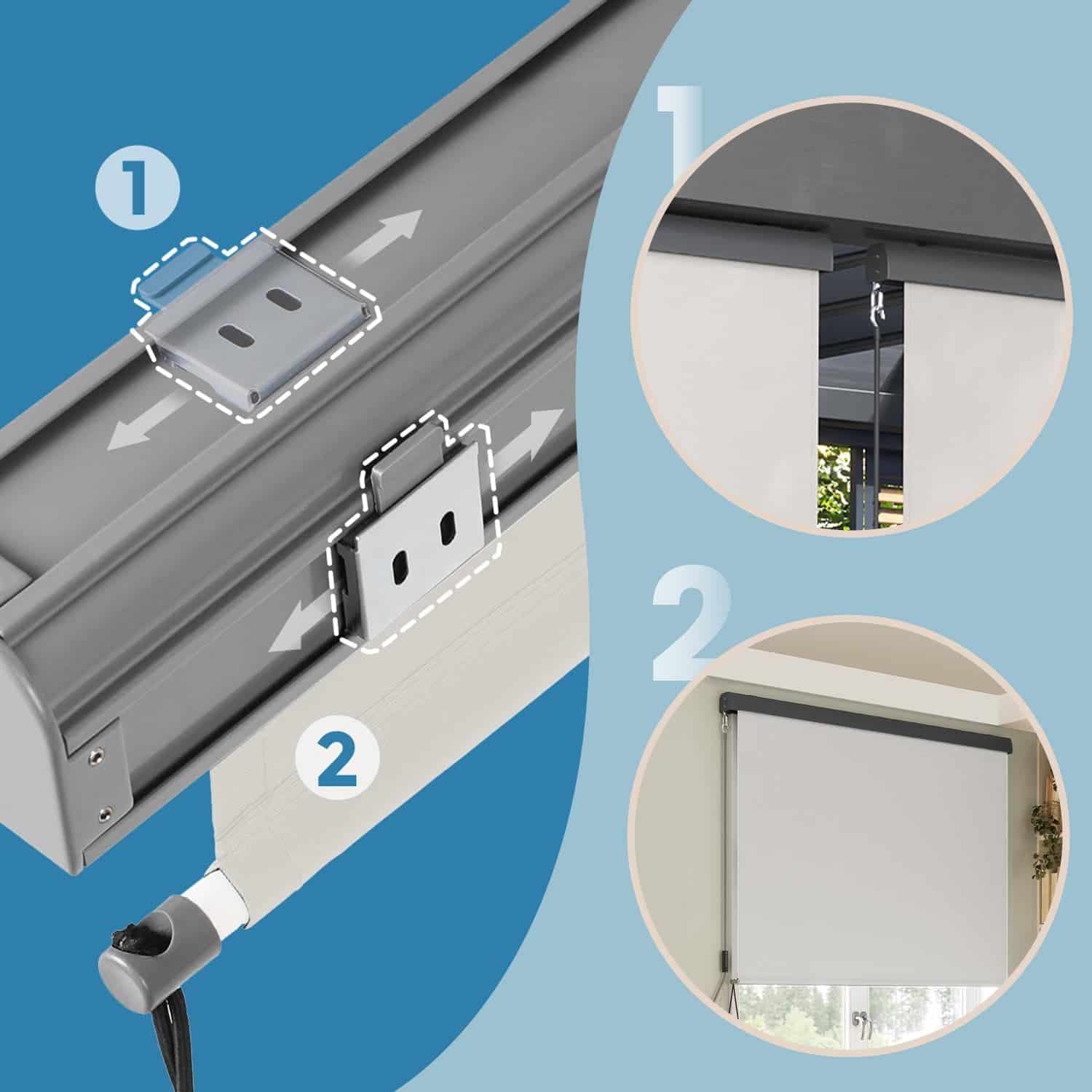 1

2

1

2