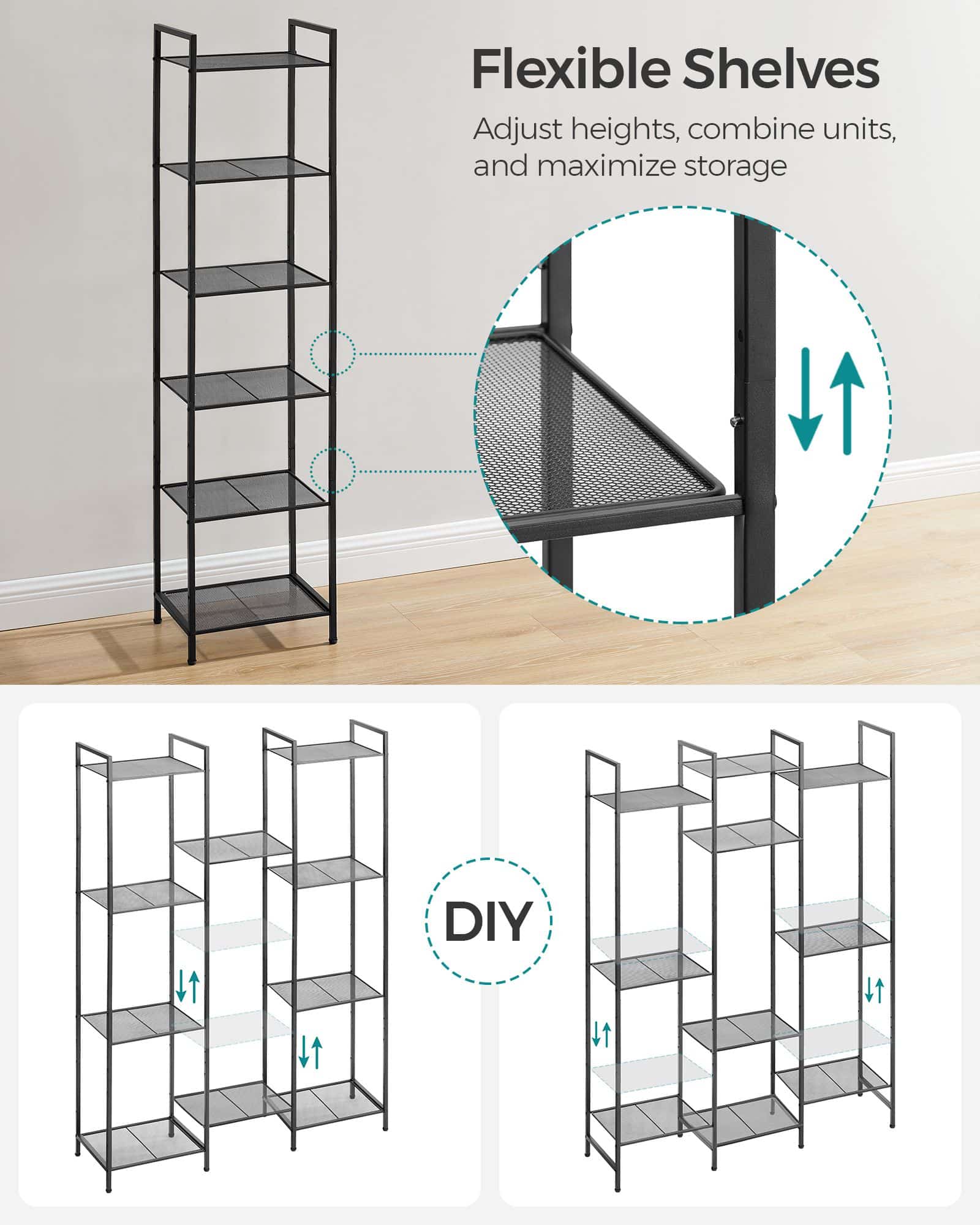 Flexible Shelves

Adjust heights, combine units, and maximize storage

DIY