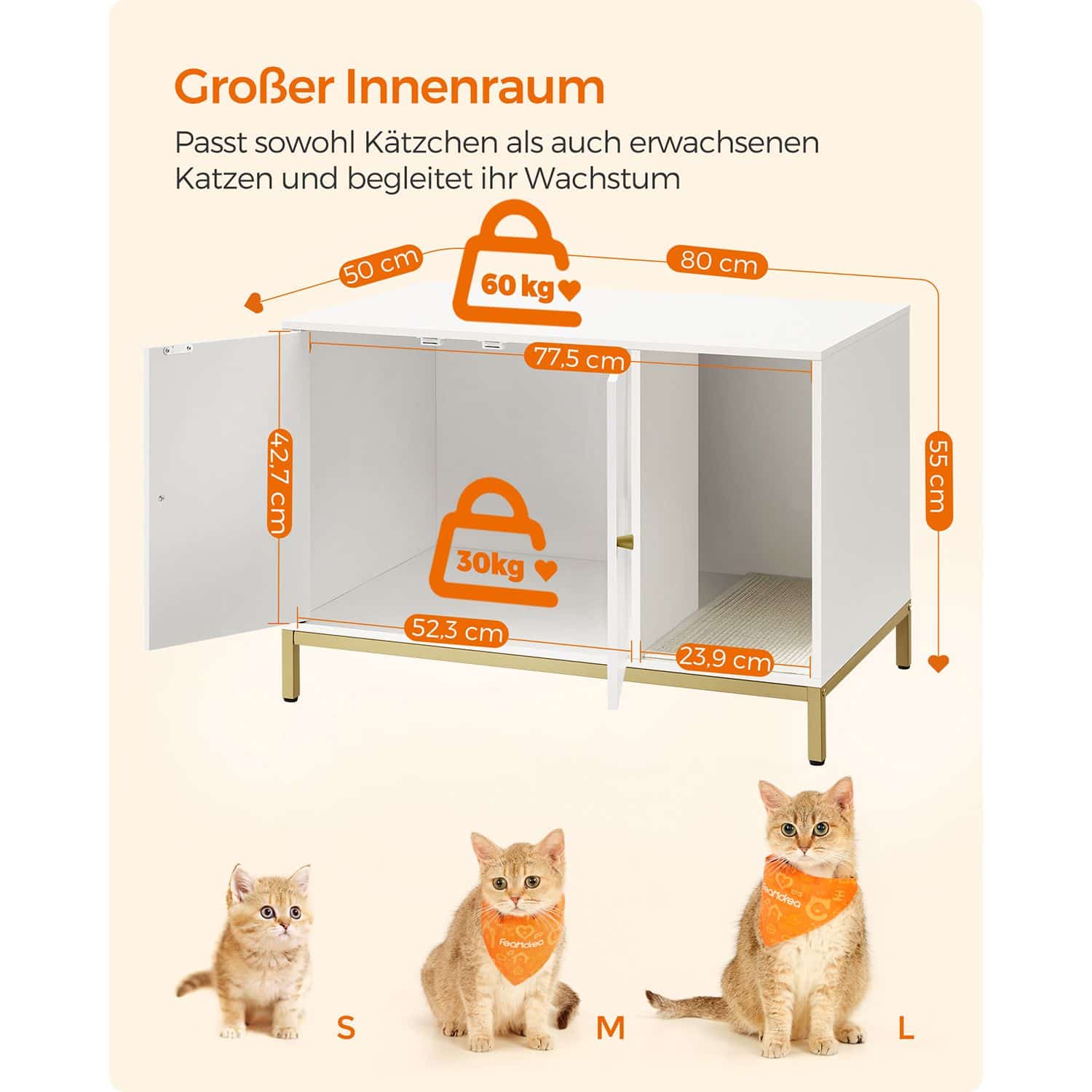 Großer Innenraum

Passt sowohl Kätzchen als auch erwachsenen Katzen und begleitet ihr Wachstum

50 cm

60 kg

80 cm

77,5 cm

42,7 cm

55 cm

30kg

52,3 cm

23,9 cm

Feandrea

Feandrea

S

M

L