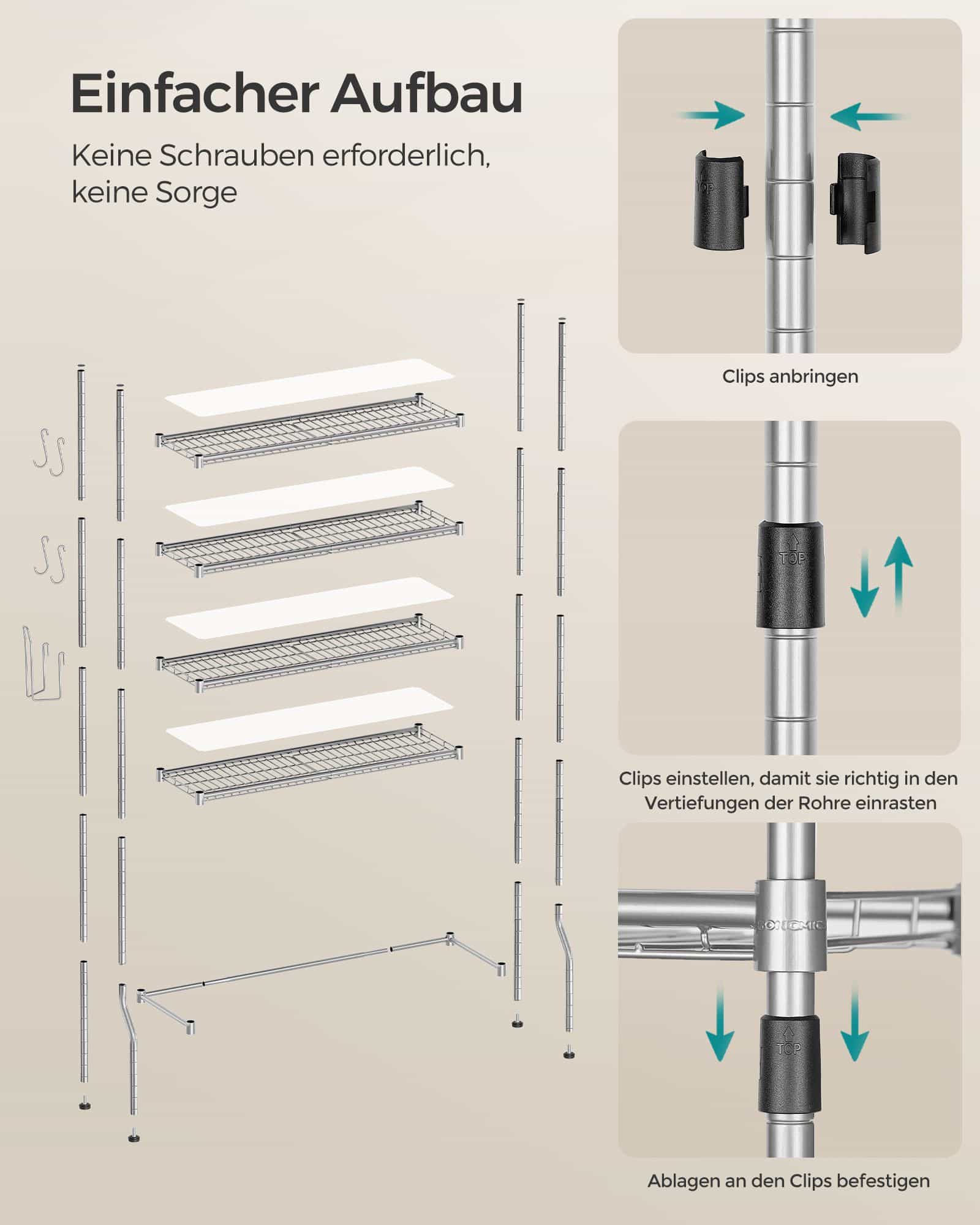 Einfacher Aufbau

Keine Schrauben erforderlich, keine Sorge

TOP

Clips anbringen

TOP

Clips einstellen, damit sie richtig in den Vertiefungen der Rohre einrasten

SONGMICS

TOP

Ablagen an den Clips befestigen