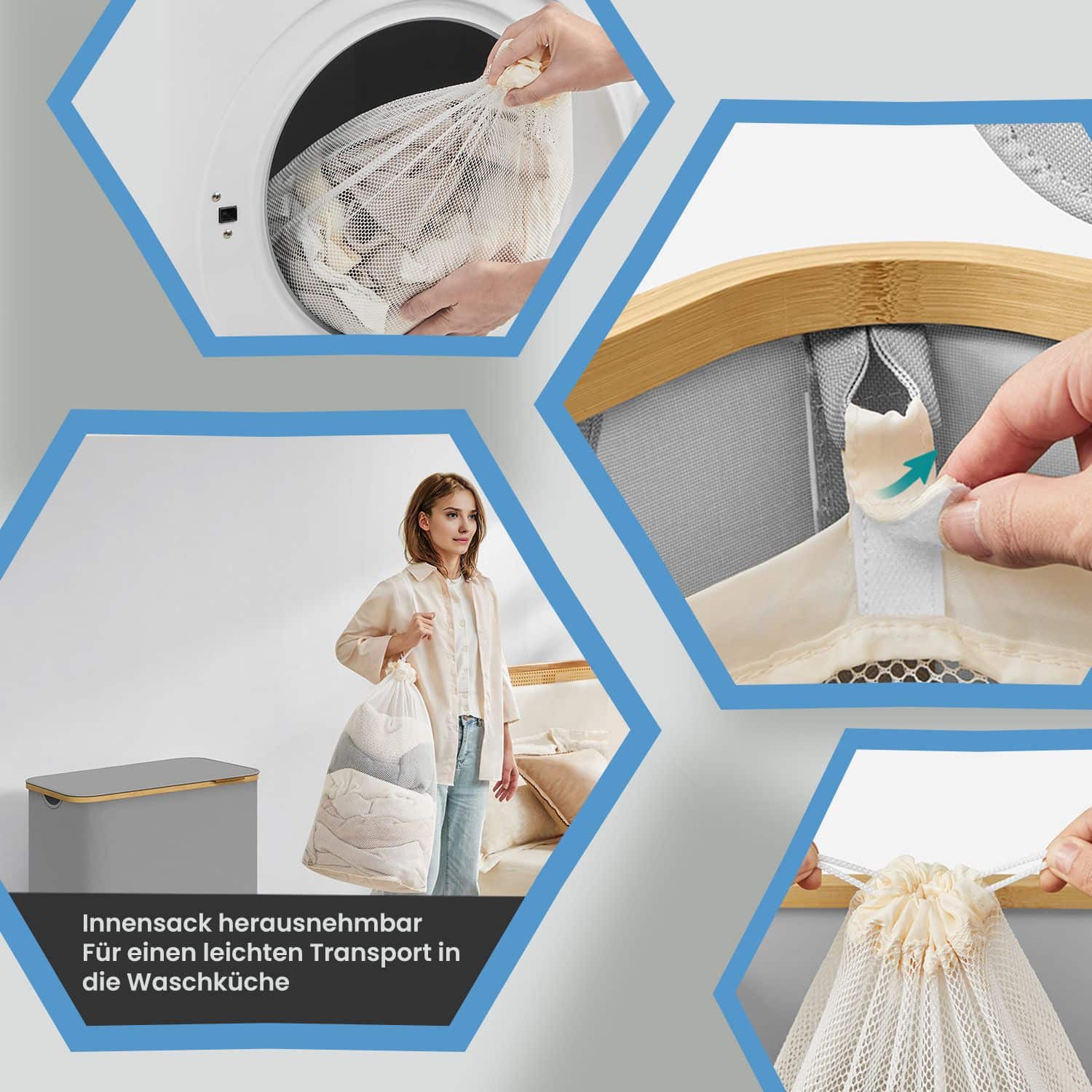 Innensack herausnehmbar
Für einen leichten Transport in die Waschküche