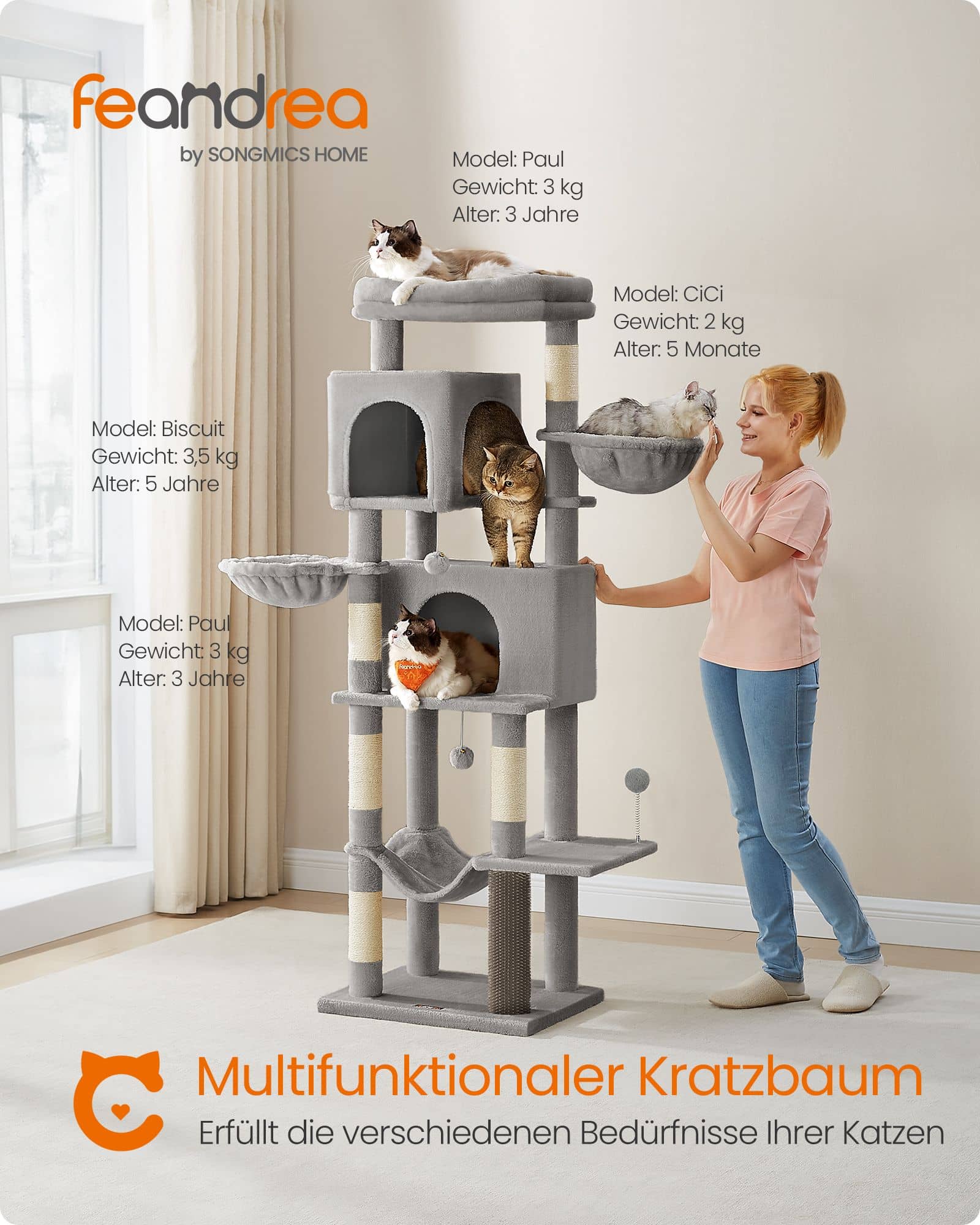 feandrea
by SONGMICS HOME

Model: Paul
Gewicht: 3 kg
Alter: 3 Jahre

Model: CiCi
Gewicht: 2 kg
Alter: 5 Monate

Model: Biscuit
Gewicht: 3,5 kg
Alter: 5 Jahre

Model: Paul
Gewicht: 3 kg
Alter: 3 Jahre

feandrea

Multifunktionaler Kratzbaum
Erfüllt die verschiedenen Bedürfnisse Ihrer Katzen