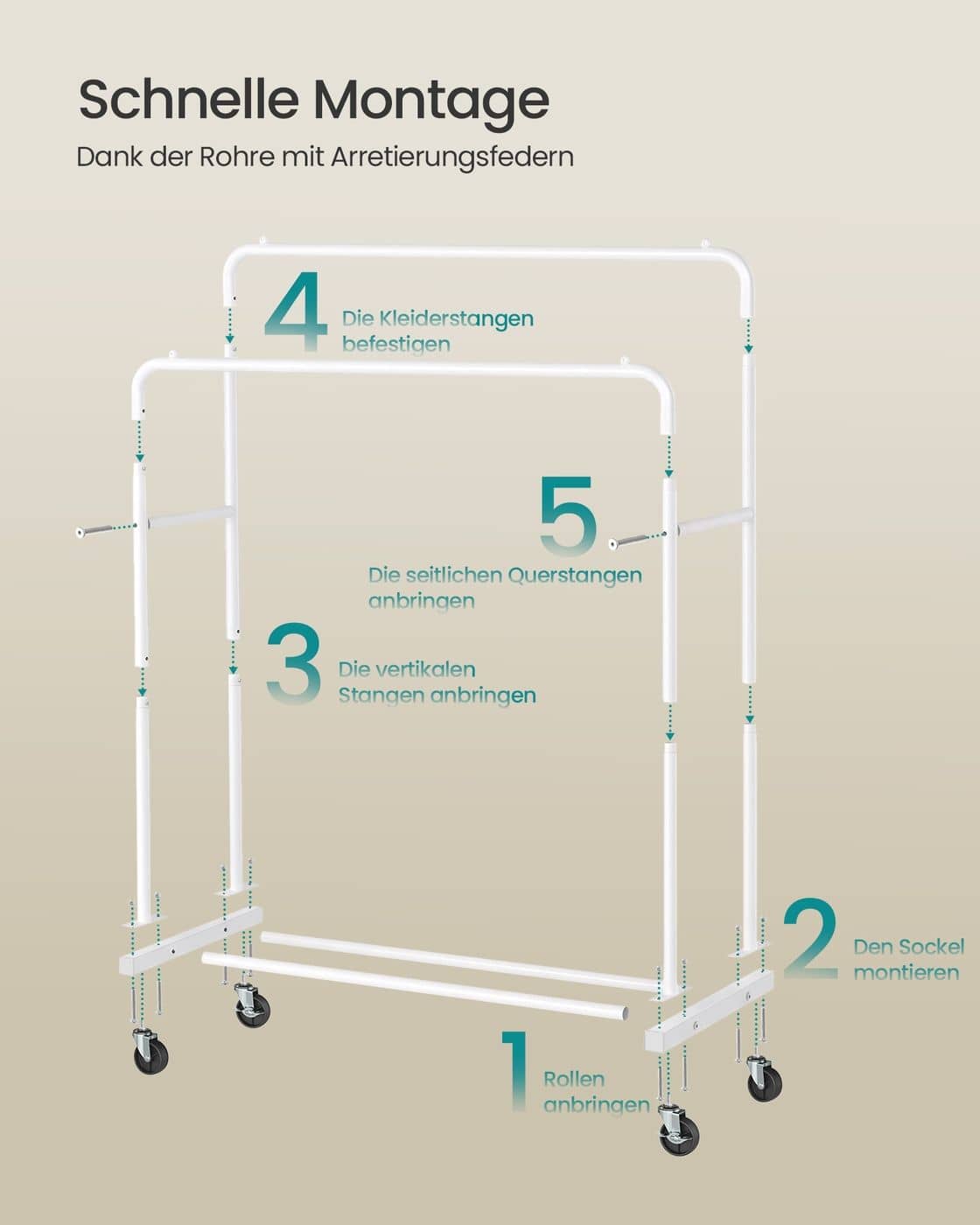 Schnelle Montage

Dank der Rohre mit Arretierungsfedern

4 Die Kleiderstangen befestigen

5 Die seitlichen Querstangen anbringen

3 Die vertikalen Stangen anbringen

2 Den Sockel montieren

1 Rollen anbringen