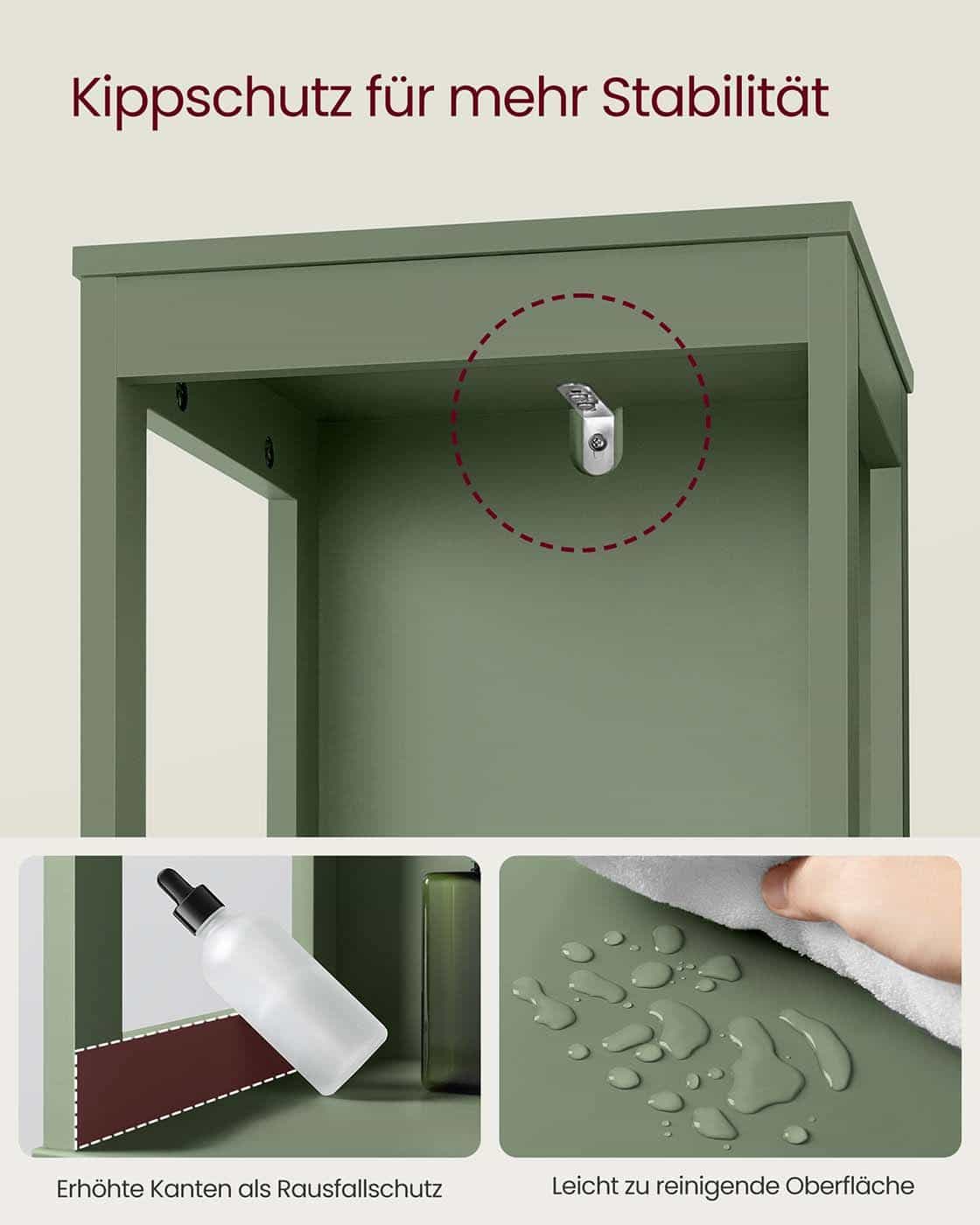 Kippschutz für mehr Stabilität

Erhöhte Kanten als Rausfallschutz

Leicht zu reinigende Oberfläche