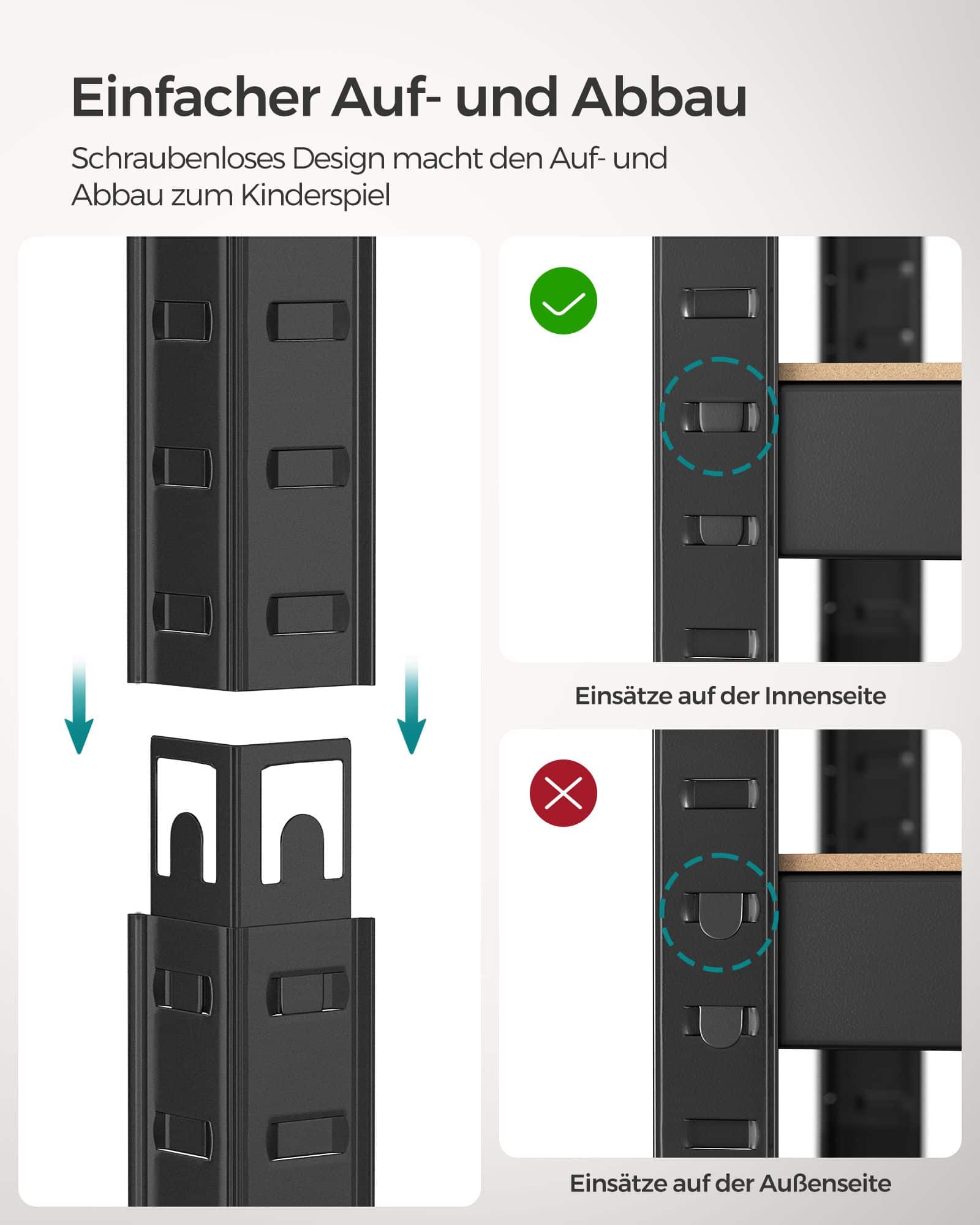 Einfacher Auf- und Abbau

Schraubenloses Design macht den Auf- und Abbau zum Kinderspiel

Einsätze auf der Innenseite

Einsätze auf der Außenseite