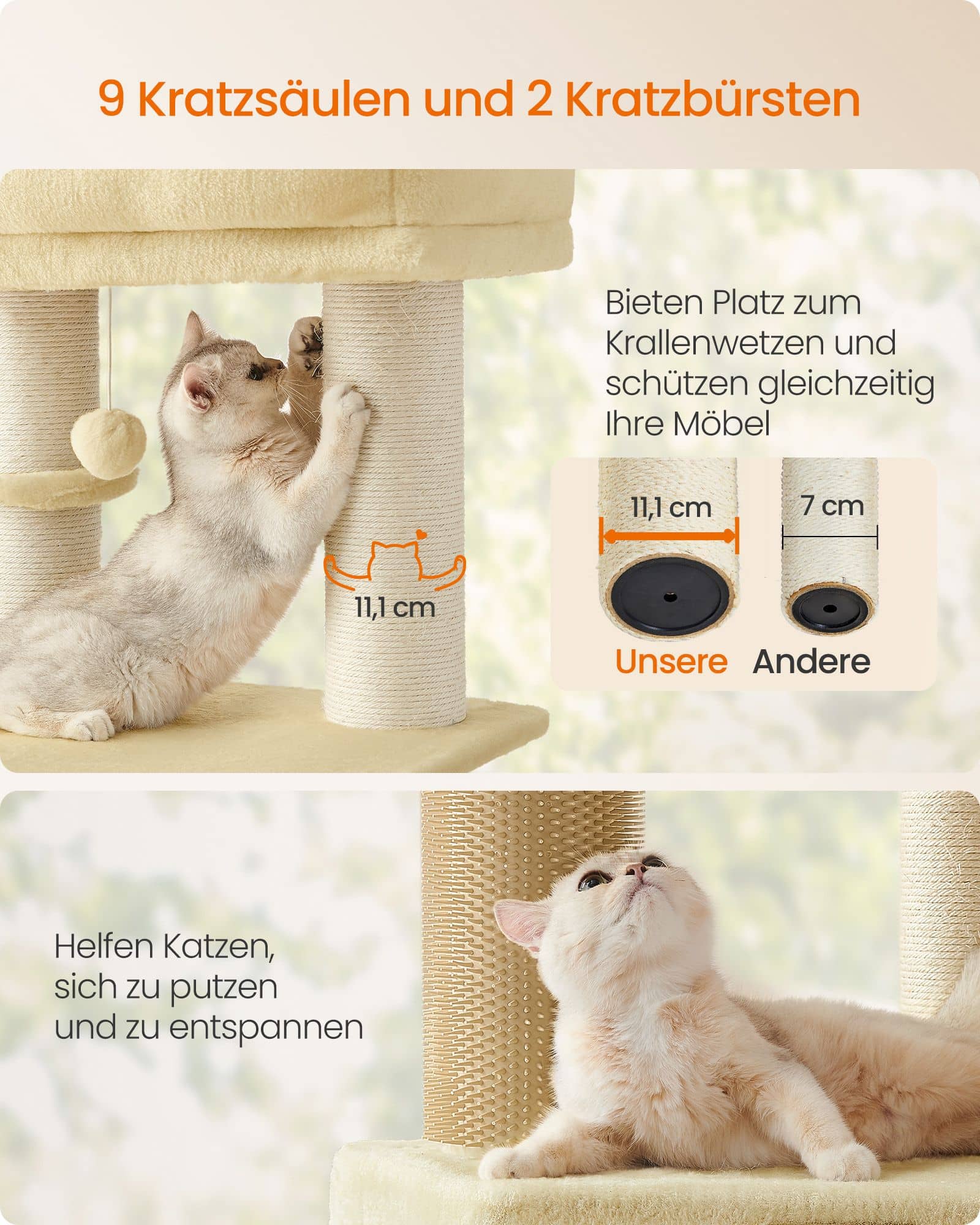 9 Kratzsäulen und 2 Kratzbürsten

11,1 cm

Bieten Platz zum Krallenwetzen und schützen gleichzeitig Ihre Möbel

11,1 cm

7 cm

Unsere

Andere

Helfen Katzen, sich zu putzen und zu entspannen